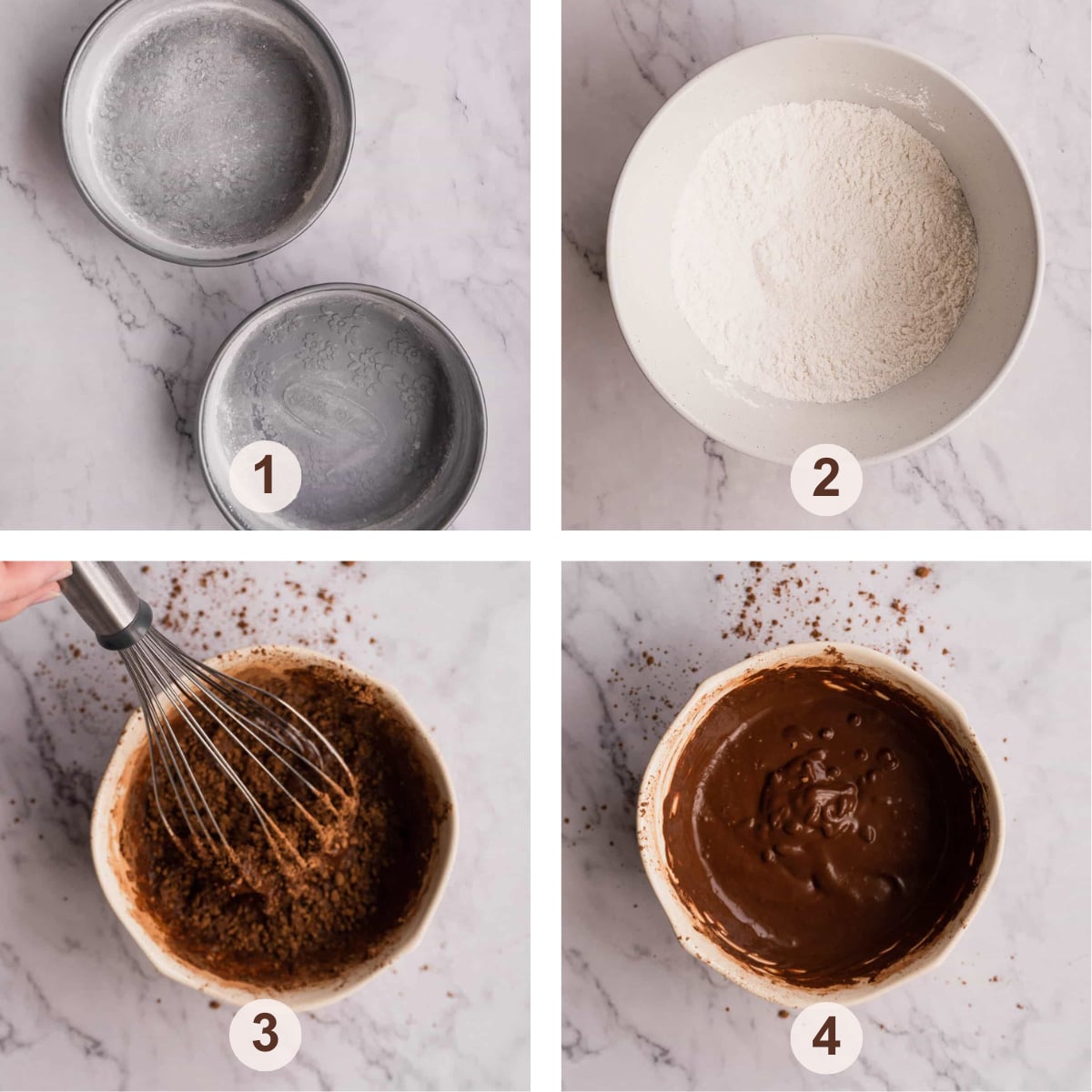 1

2

3

4